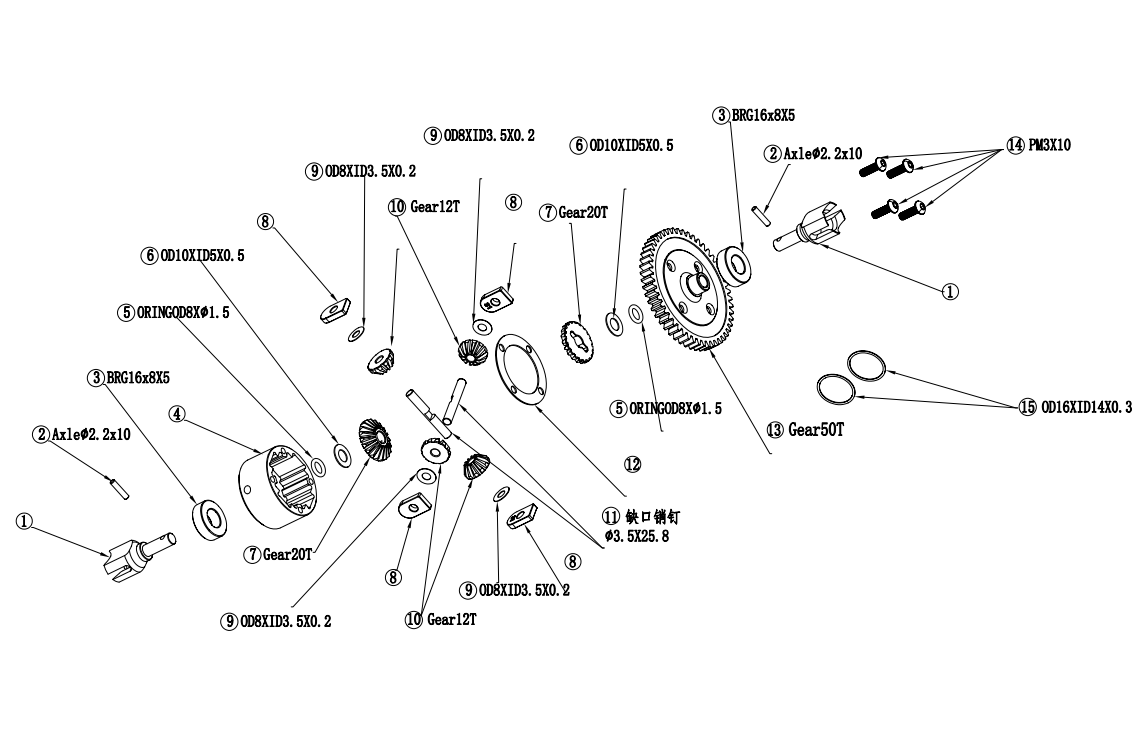 ⑨ OD8XID3.5X0.2
⑥ OD10XID5X0.5
③ BRG16x8X5
② Axleϕ2.2x10
⑭ PM3X10
⑨ OD8XID3.5X0.2
⑩ Gear12T
⑧
⑦ Gear20T
⑧
⑥ OD10XID5X0.5
⑤ ORINGOD8Xϕ1.5
①
③ BRG16x8X5
④
② Axleϕ2.2x10
⑤ ORINGOD8Xϕ1.5
⑬ Gear50T
⑮ OD16XID14X0.3
⑫
①
⑪ 缺口销钉
ϕ3.5X25.8
⑦ Gear20T
⑧
⑧
⑨ OD8XID3.5X0.2
⑨ OD8XID3.5X0.2
⑩ Gear12T