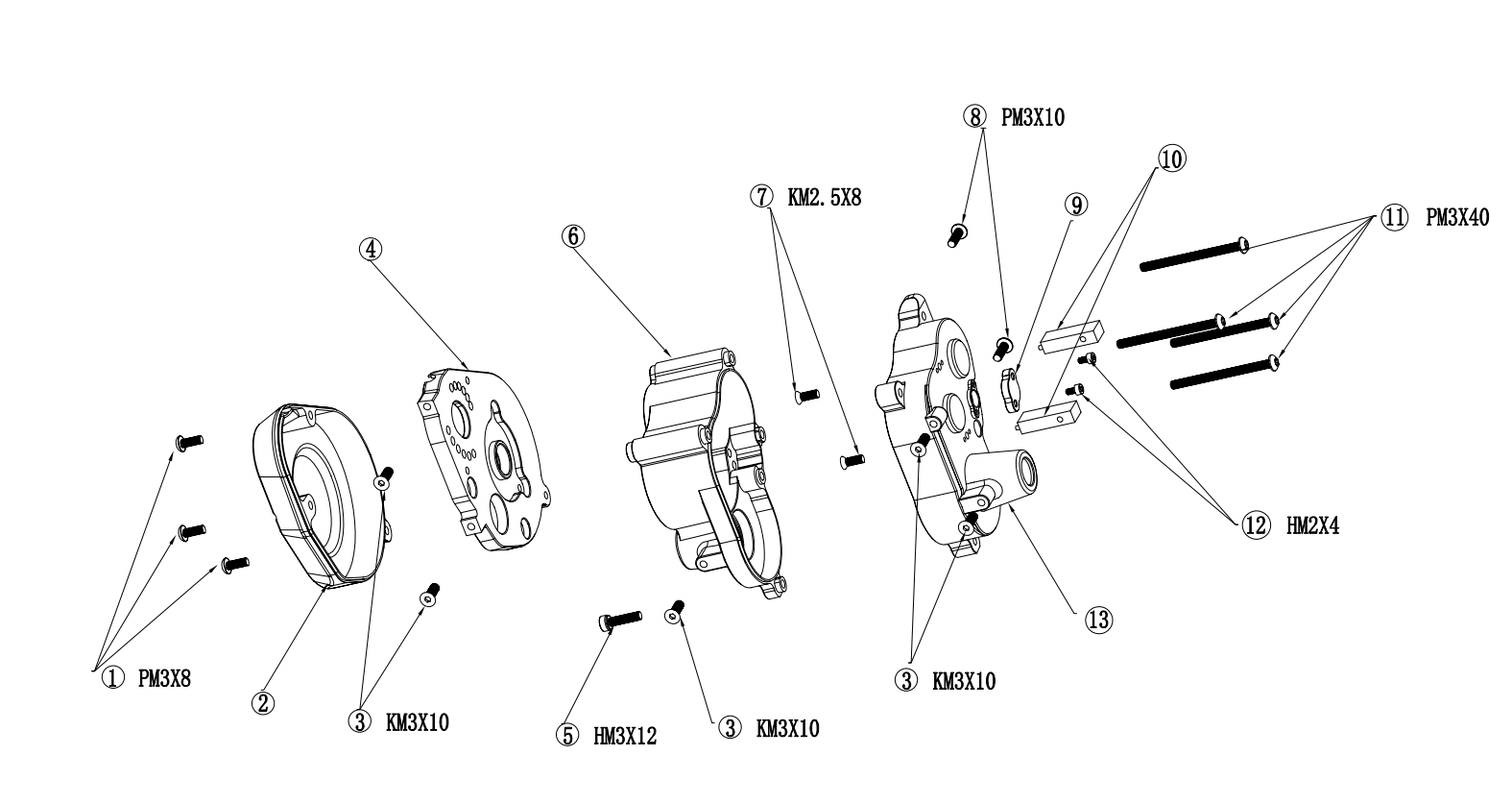 ⑧ PM3X10

⑩

⑦ KM2.5X8

⑨

⑪ PM3X40

④

⑥

⑫ HM2X4

⑬

① PM3X8

②

③ KM3X10

⑤ HM3X12

③ KM3X10

③ KM3X10