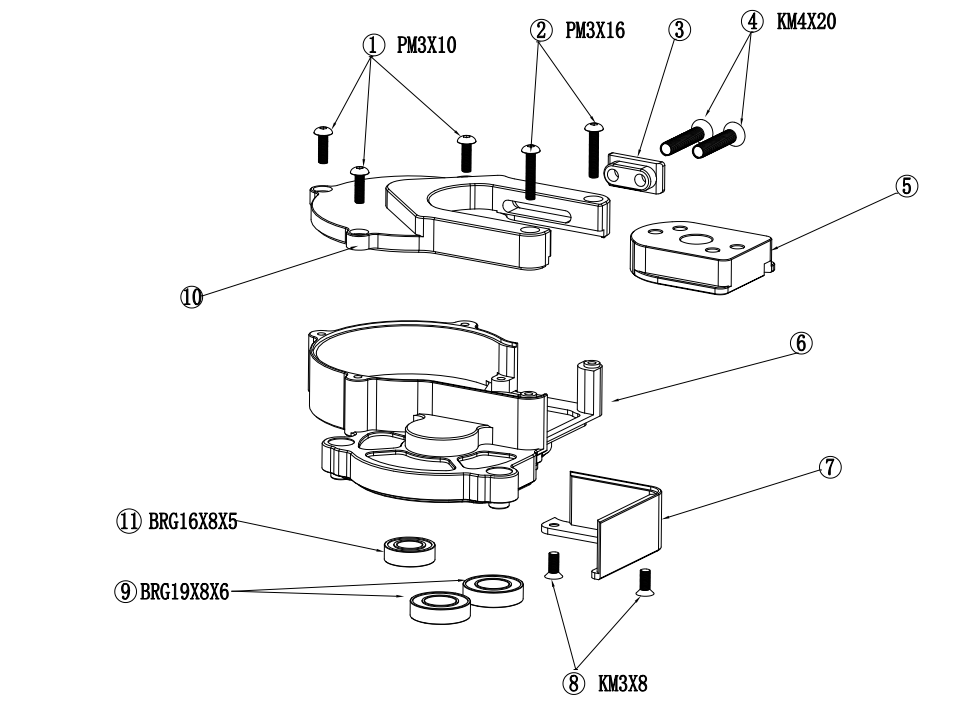 ① PM3X10
② PM3X16
③
④ KM4X20
⑤
⑩
⑥
⑦
⑪ BRG16X8X5
⑨ BRG19X8X6
⑧ KM3X8